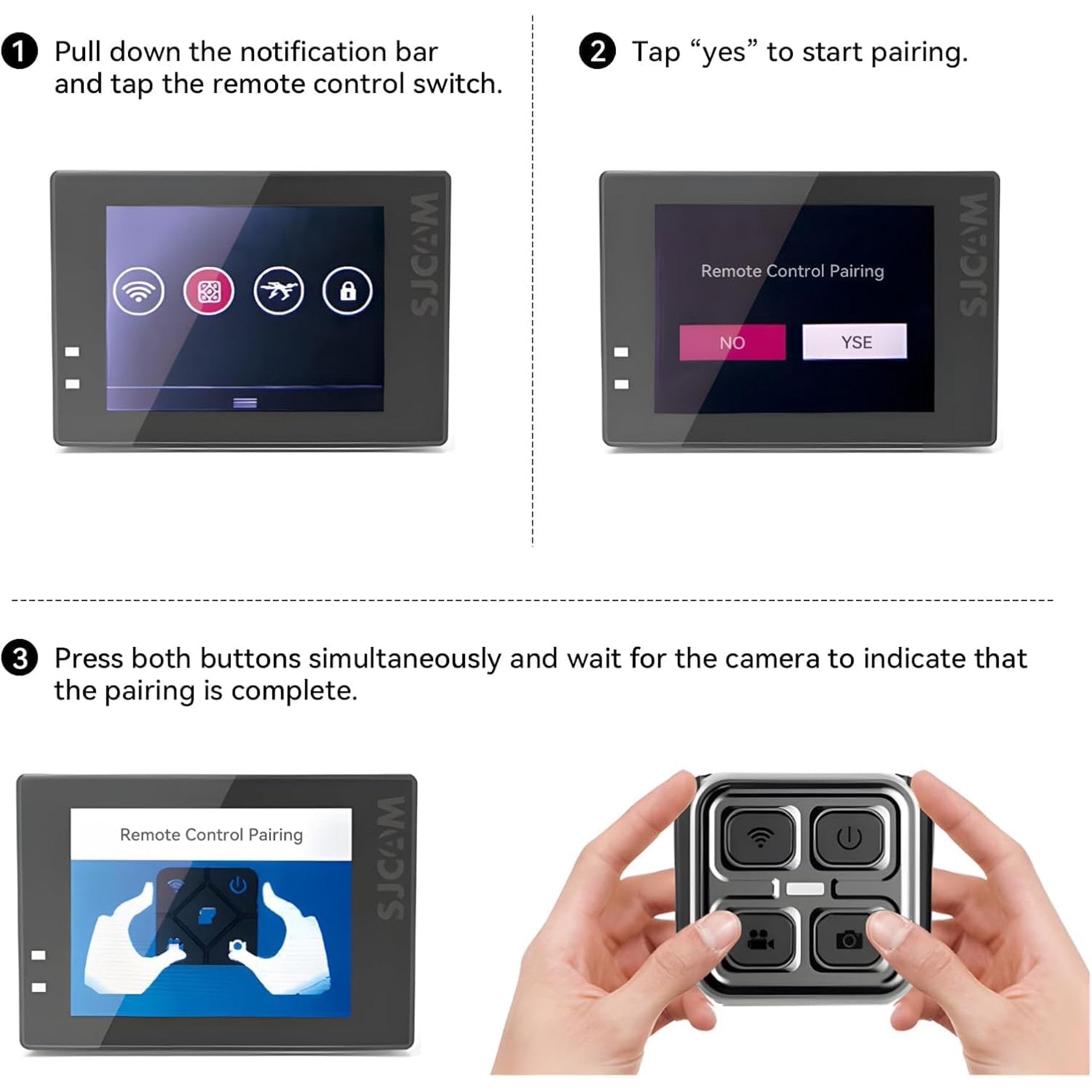 1 Pull down the notification bar and tap the remote control switch.

SJCAM

2 Tap “yes” to start pairing.

Remote Control Pairing

NO

YSE

SJCAM

3 Press both buttons simultaneously and wait for the camera to indicate that the pairing is complete.

Remote Control Pairing

SJCAM